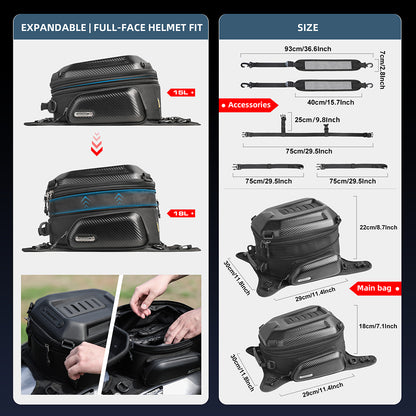 EXPANDABLE | FULL-FACE HELMET FIT

15L

18L

SIZE

93cm/36.6Inch

7cm/2.8Inch

40cm/15.7Inch

Accessories

25cm/9.8Inch

75cm/29.5Inch

75cm/29.5Inch

75cm/29.5Inch

22cm/8.7Inch

30cm/11.8Inch

29cm/11.4Inch

Main bag

18cm/7.1Inch

30cm/11.8Inch

29cm/11.4Inch