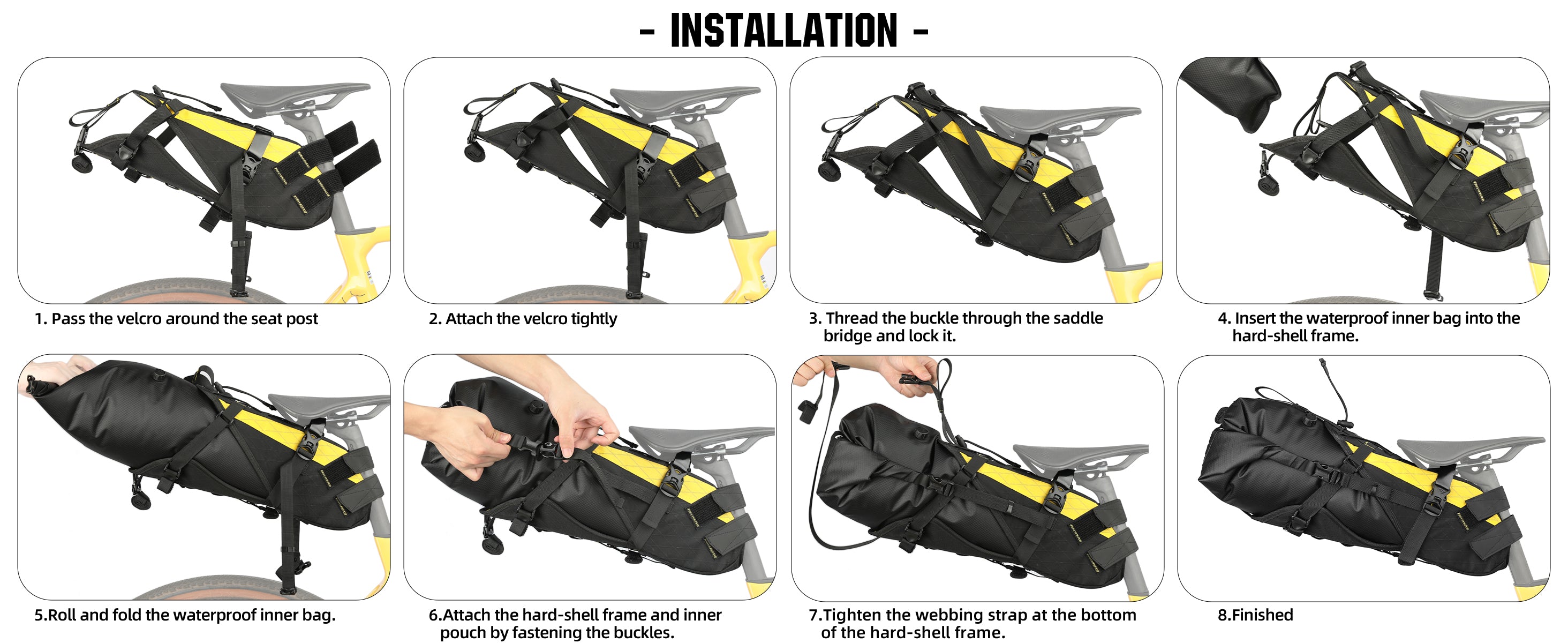 - INSTALLATION -

1. Pass the velcro around the seat post

2. Attach the velcro tightly

3. Thread the buckle through the saddle bridge and lock it.

4. Insert the waterproof inner bag into the hard-shell frame.

5.Roll and fold the waterproof inner bag.

6.Attach the hard-shell frame and inner pouch by fastening the buckles.

7.Tighten the webbing strap at the bottom of the hard-shell frame.

8.Finished