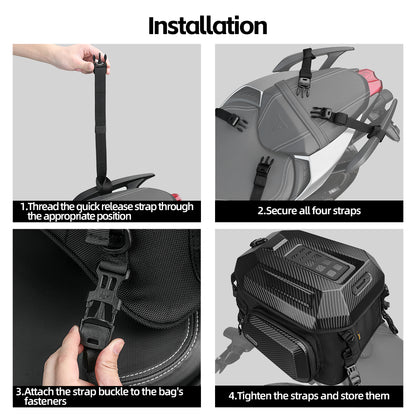 Installation

1.Thread the quick release strap through the appropriate position

2.Secure all four straps

3.Attach the strap buckle to the bag's fasteners

4.Tighten the straps and store them