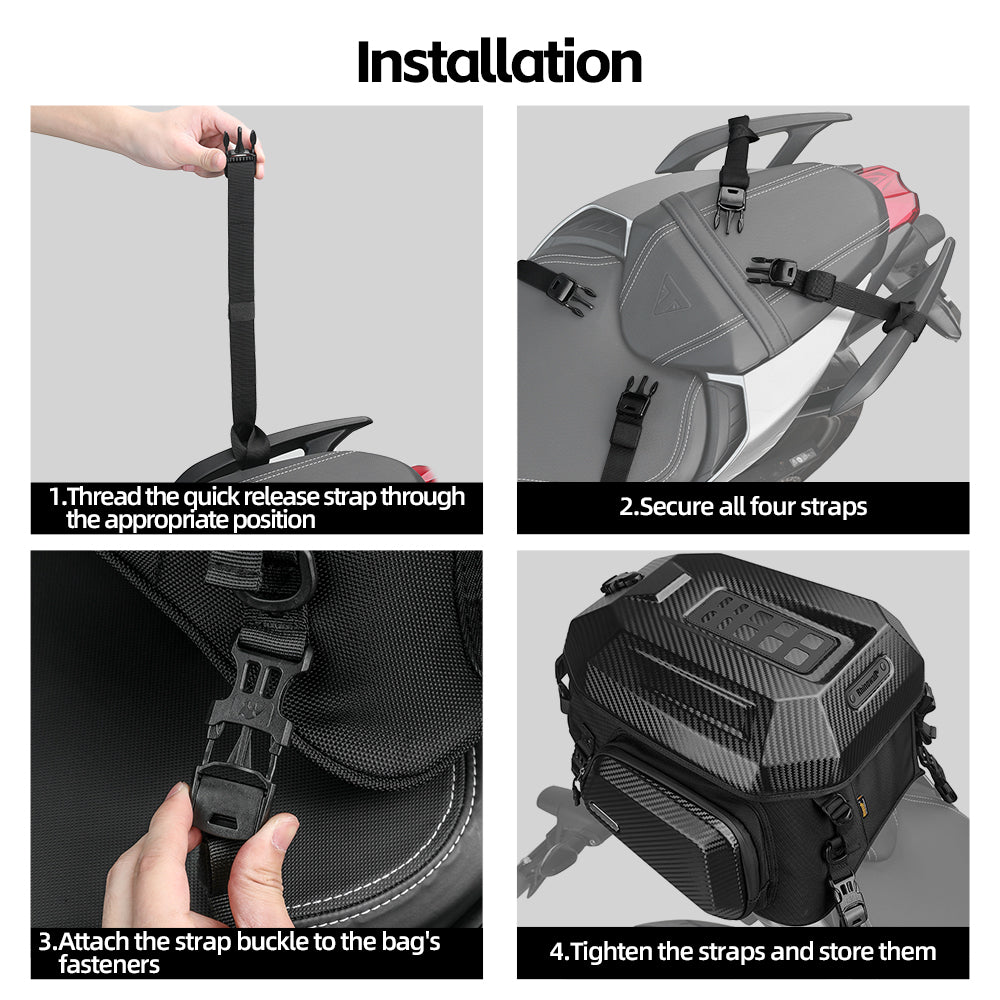 Installation

1.Thread the quick release strap through the appropriate position

2.Secure all four straps

3.Attach the strap buckle to the bag's fasteners

Rhinowalk

4.Tighten the straps and store them