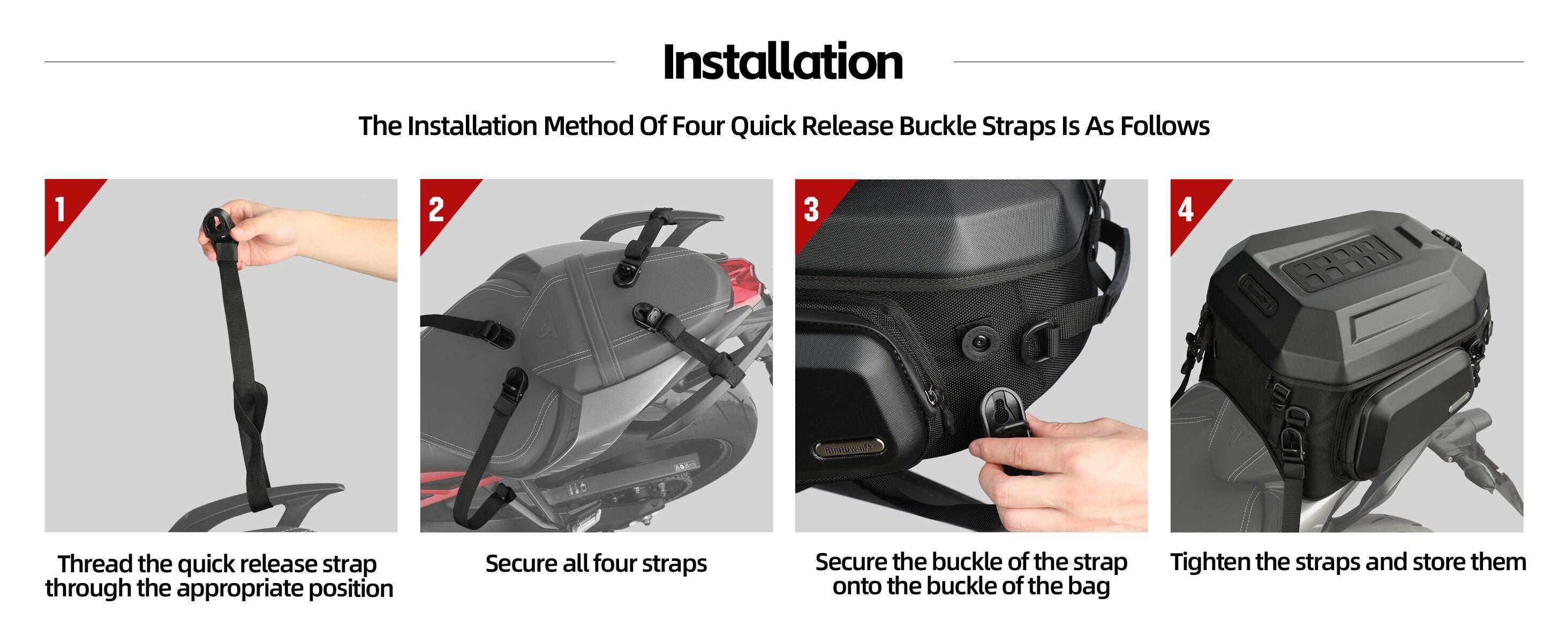 Installation

The Installation Method Of Four Quick Release Buckle Straps Is As Follows

1

Thread the quick release strap through the appropriate position

2

Secure all four straps

3

Rhinowalk

Secure the buckle of the strap onto the buckle of the bag

4

Tighten the straps and store them