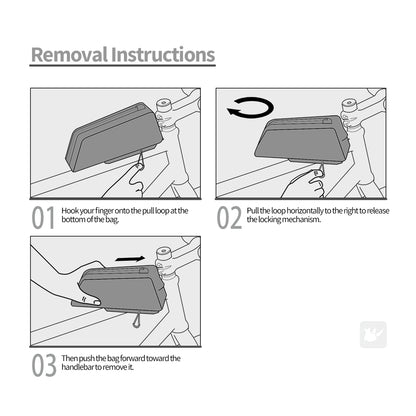 Removal Instructions

01 Hook your finger onto the pull loop at the bottom of the bag.

02 Pull the loop horizontally to the right to release the locking mechanism.

03 Then push the bag forward toward the handlebar to remove it.