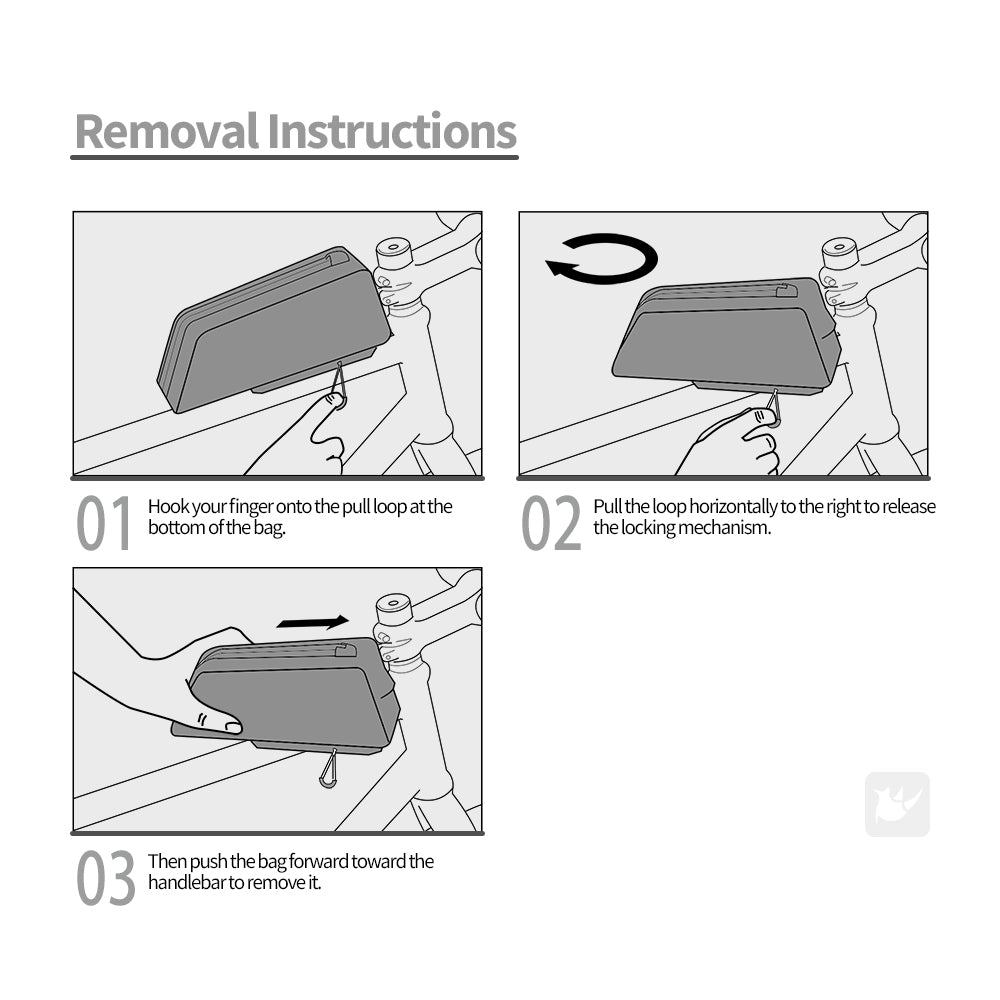 Removal Instructions

01 Hook your finger onto the pull loop at the bottom of the bag.

02 Pull the loop horizontally to the right to release the locking mechanism.

03 Then push the bag forward toward the handlebar to remove it.