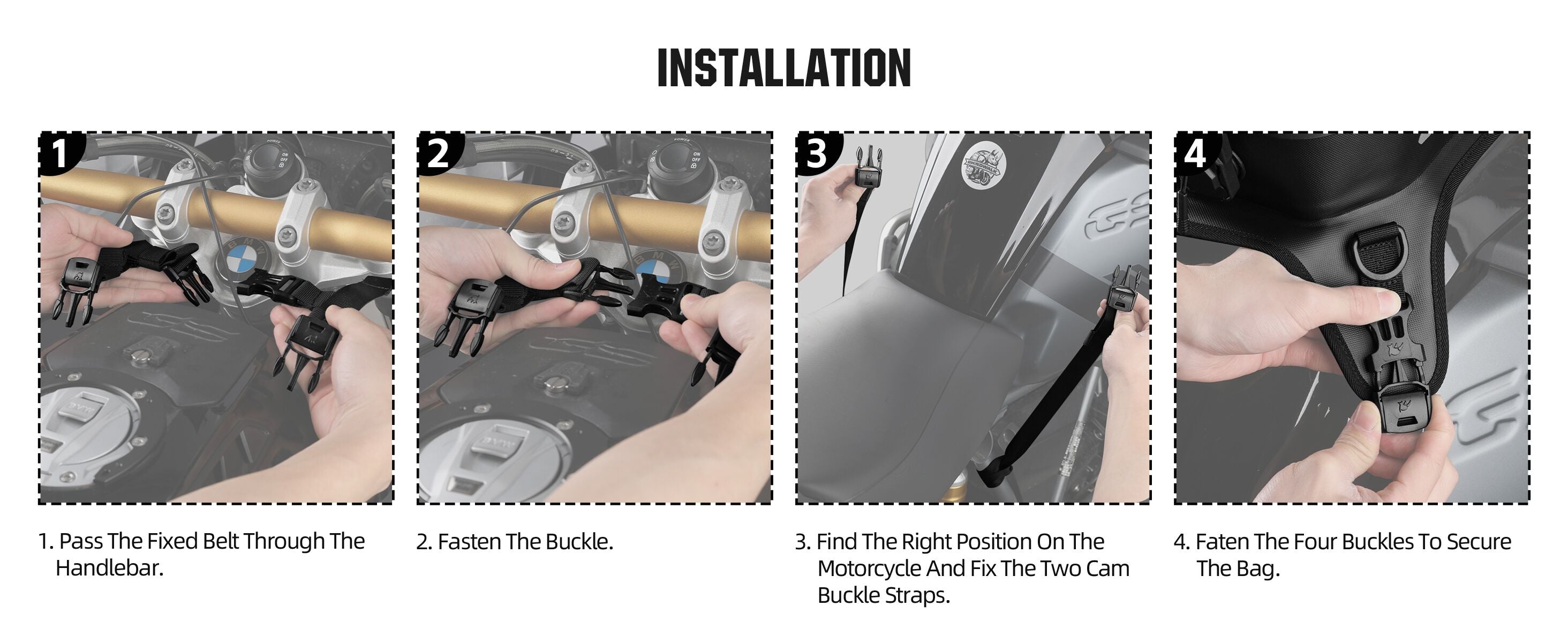 INSTALLATION

1

2

3

4

1. Pass The Fixed Belt Through The Handlebar.

2. Fasten The Buckle.

3. Find The Right Position On The Motorcycle And Fix The Two Cam Buckle Straps.

4. Faten The Four Buckles To Secure The Bag.