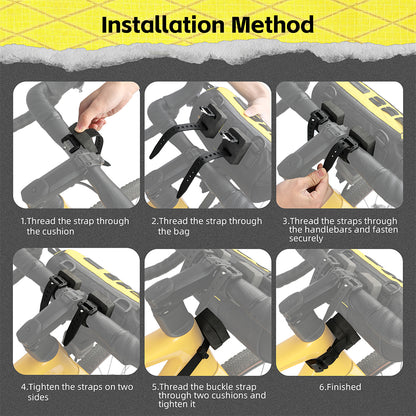 Installation Method

1.Thread the strap through the cushion

2.Thread the strap through the bag

3.Thread the straps through the handlebars and fasten securely

4.Tighten the straps on two sides

5.Thread the buckle strap through two cushions and tighten it

6.Finished