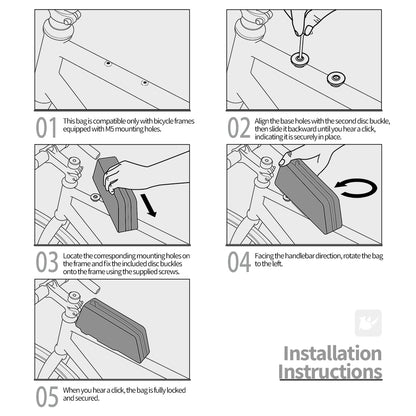 01 This bag is compatible only with bicycle frames equipped with M5 mounting holes.

02 Align the base holes with the second disc buckle, then slide it backward until you hear a click, indicating it is securely in place.

03 Locate the corresponding mounting holes on the frame and fix the included disc buckles onto the frame using the supplied screws.

04 Facing the handlebar direction, rotate the bag to the left.

05 When you hear a click, the bag is fully locked and secured.

Installation Instructions