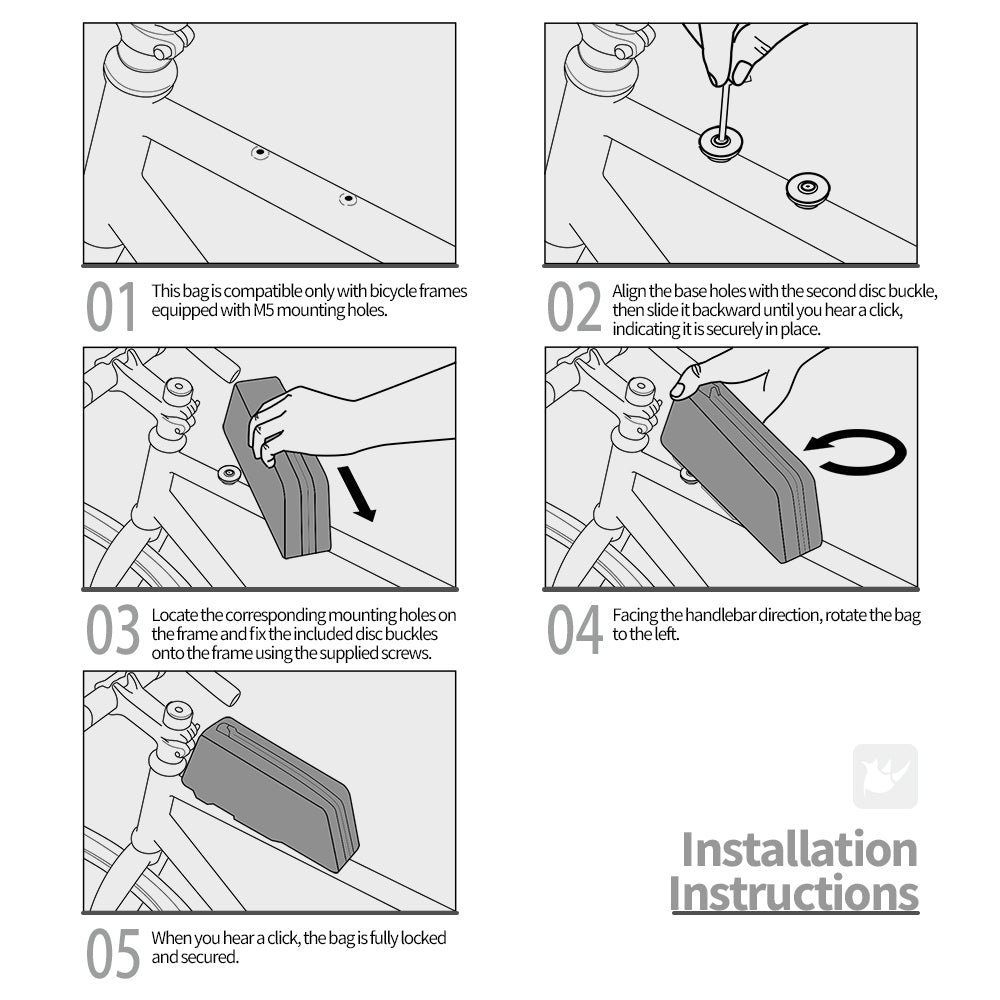 01 This bag is compatible only with bicycle frames equipped with M5 mounting holes.

02 Align the base holes with the second disc buckle, then slide it backward until you hear a click, indicating it is securely in place.

03 Locate the corresponding mounting holes on the frame and fix the included disc buckles onto the frame using the supplied screws.

04 Facing the handlebar direction, rotate the bag to the left.

05 When you hear a click, the bag is fully locked and secured.

Installation Instructions