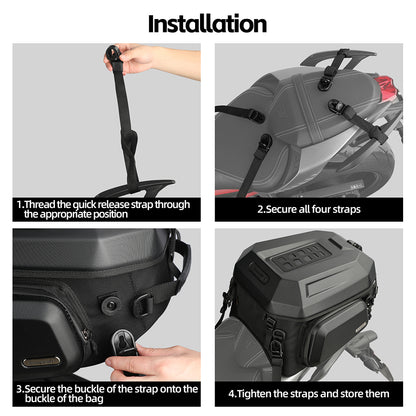 Installation

1.Thread the quick release strap through the appropriate position

2.Secure all four straps

3.Secure the buckle of the strap onto the buckle of the bag

4.Tighten the straps and store them