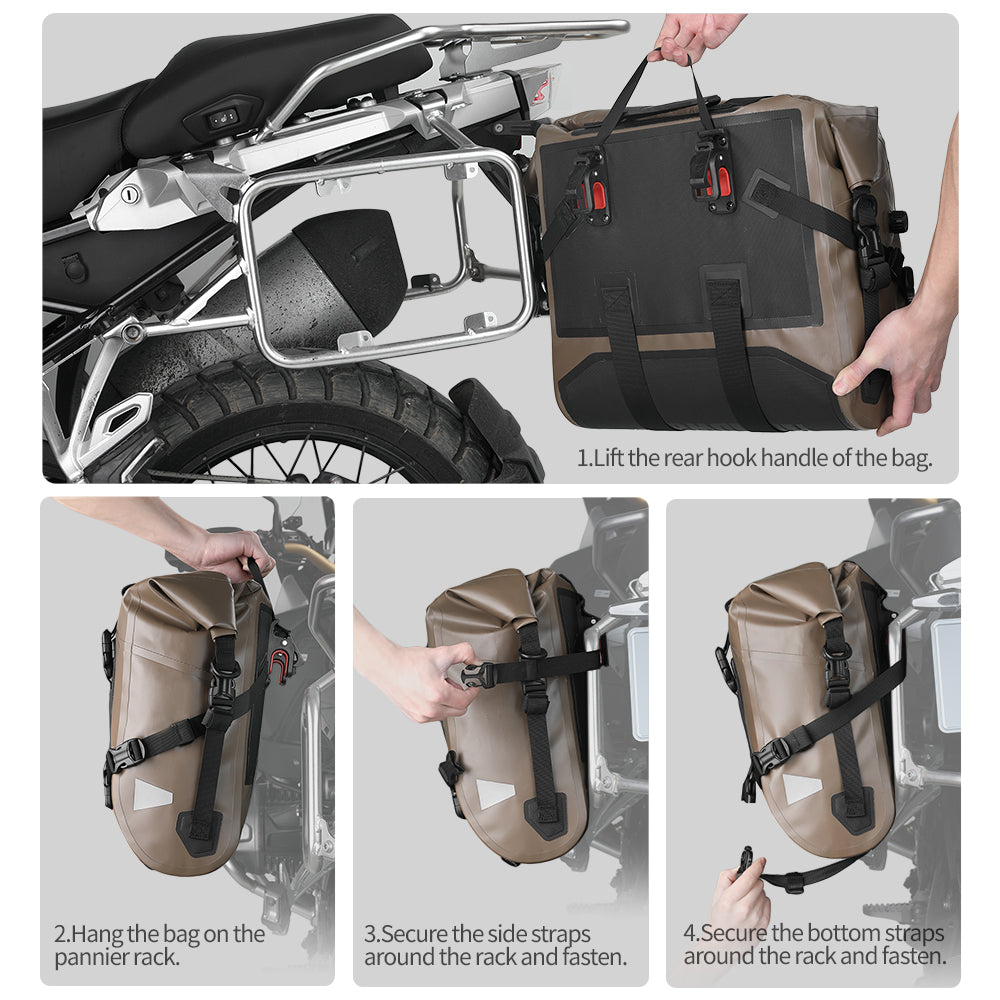 1.Lift the rear hook handle of the bag.

2.Hang the bag on the pannier rack.

3.Secure the side straps around the rack and fasten.

4.Secure the bottom straps around the rack and fasten.