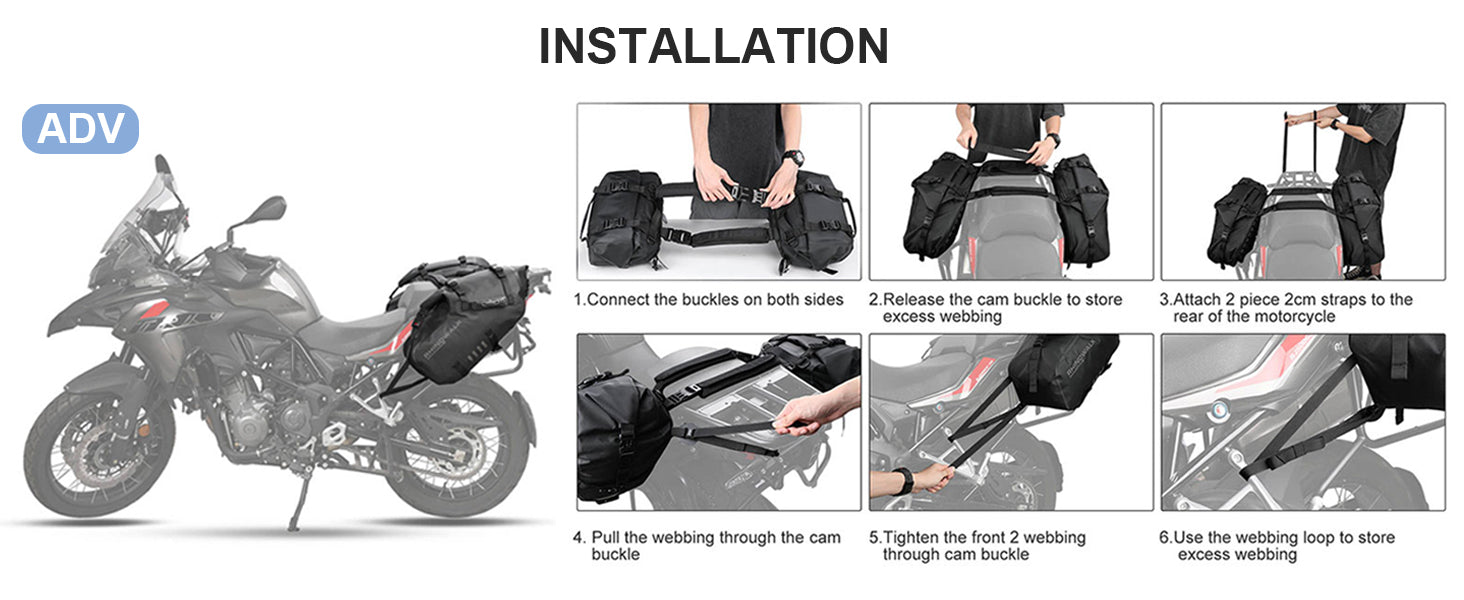 INSTALLATION

ADV

1.Connect the buckles on both sides

2.Release the cam buckle to store excess webbing

3.Attach 2 piece 2cm straps to the rear of the motorcycle

4. Pull the webbing through the cam buckle

5.Tighten the front 2 webbing through cam buckle

6.Use the webbing loop to store excess webbing