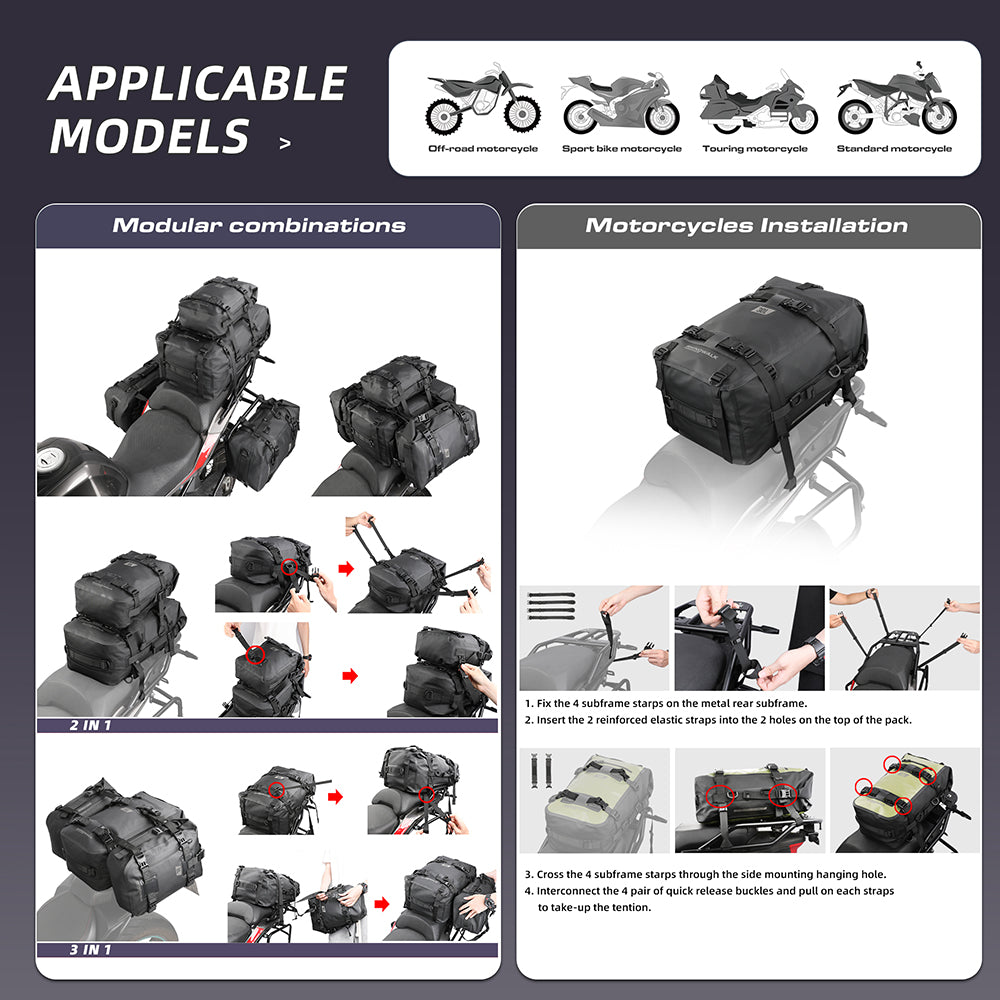 APPLICABLE MODELS >

Off-road motorcycle
Sport bike motorcycle
Touring motorcycle
Standard motorcycle

Modular combinations

2 IN 1

3 IN 1

Motorcycles Installation

1. Fix the 4 subframe starps on the metal rear subframe.
2. Insert the 2 reinforced elastic straps into the 2 holes on the top of the pack.

3. Cross the 4 subframe starps through the side mounting hanging hole.
4. Interconnect the 4 pair of quick release buckles and pull on each straps to take-up the tention.