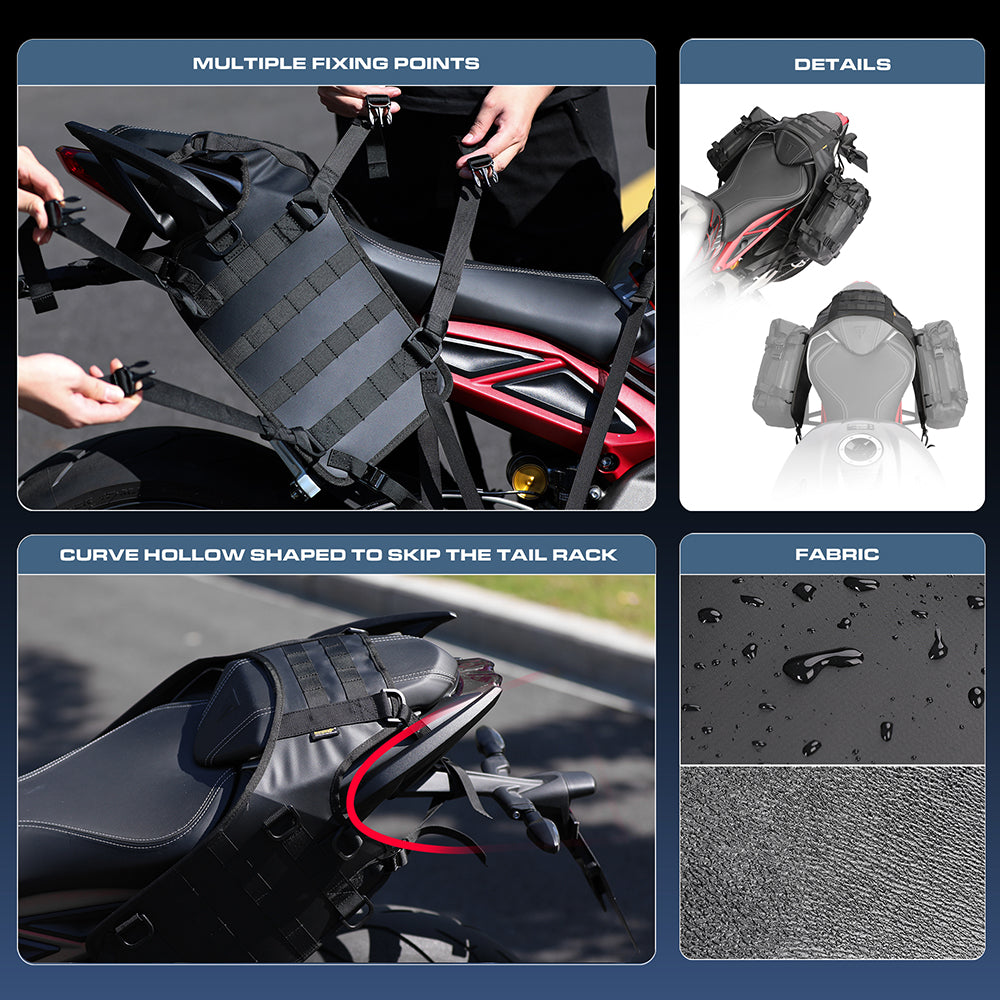 MULTIPLE FIXING POINTS

DETAILS

CURVE HOLLOW SHAPED TO SKIP THE TAIL RACK

FABRIC