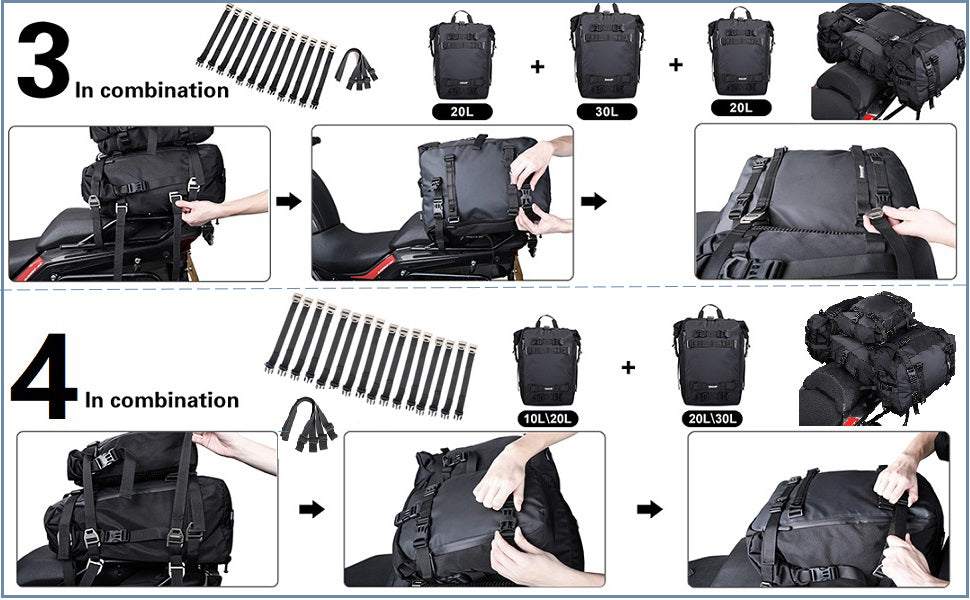 3 In combination

20L + 30L + 20L

4 In combination

10L\20L + 20L\30L