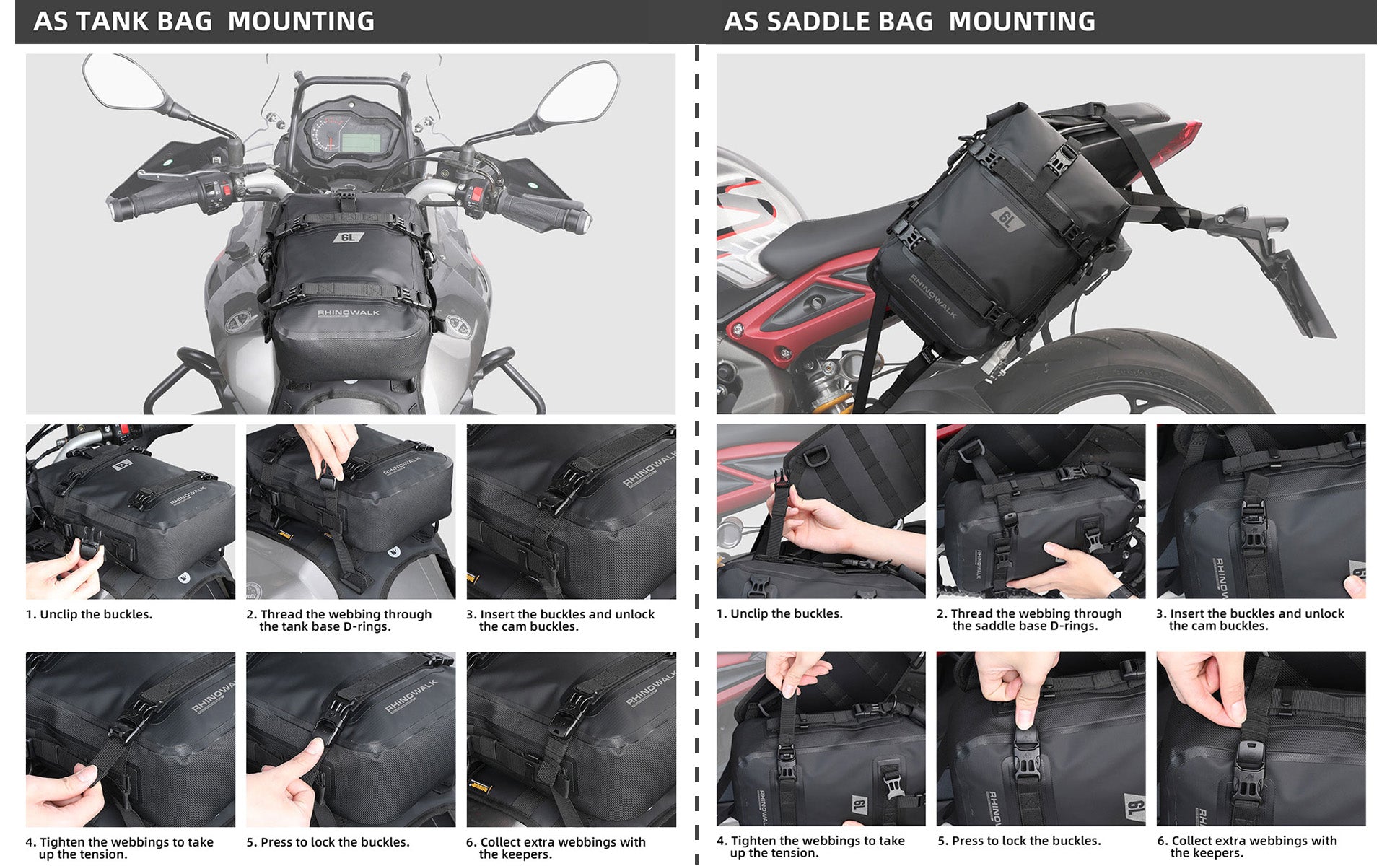 AS TANK BAG MOUNTING

6L

RHINOWALK

1. Unclip the buckles.

2. Thread the webbing through the tank base D-rings.

3. Insert the buckles and unlock the cam buckles.

4. Tighten the webbings to take up the tension.

5. Press to lock the buckles.

6. Collect extra webbings with the keepers.

AS SADDLE BAG MOUNTING

6L

RHINOWALK

1. Unclip the buckles.

2. Thread the webbing through the saddle base D-rings.

3. Insert the buckles and unlock the cam buckles.

4. Tighten the webbings to take up the tension.

5. Press to lock the buckles.

6. Collect extra webbings with the keepers.