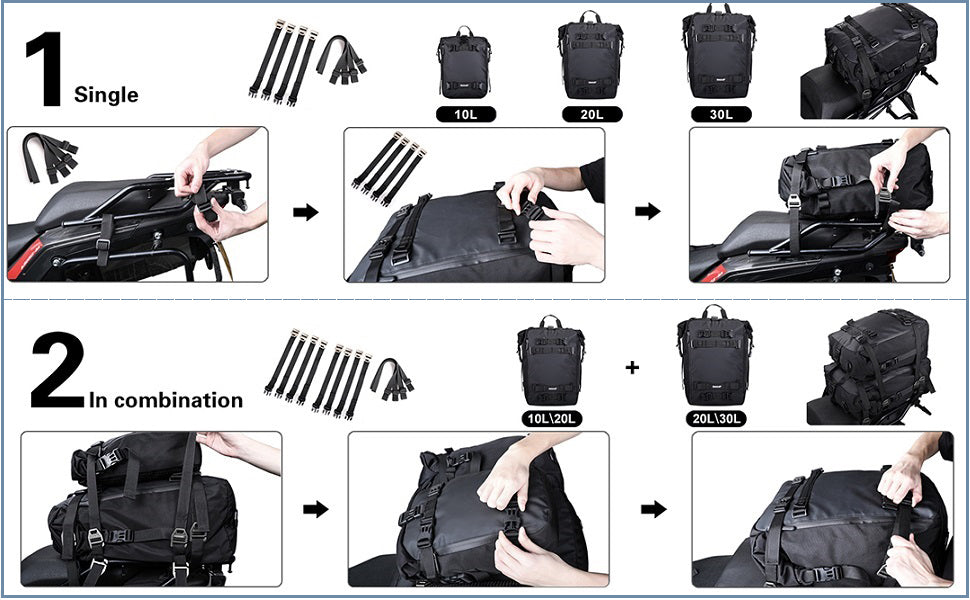 1 Single

10L

20L

30L

2 In combination

10L\20L

+

20L\30L