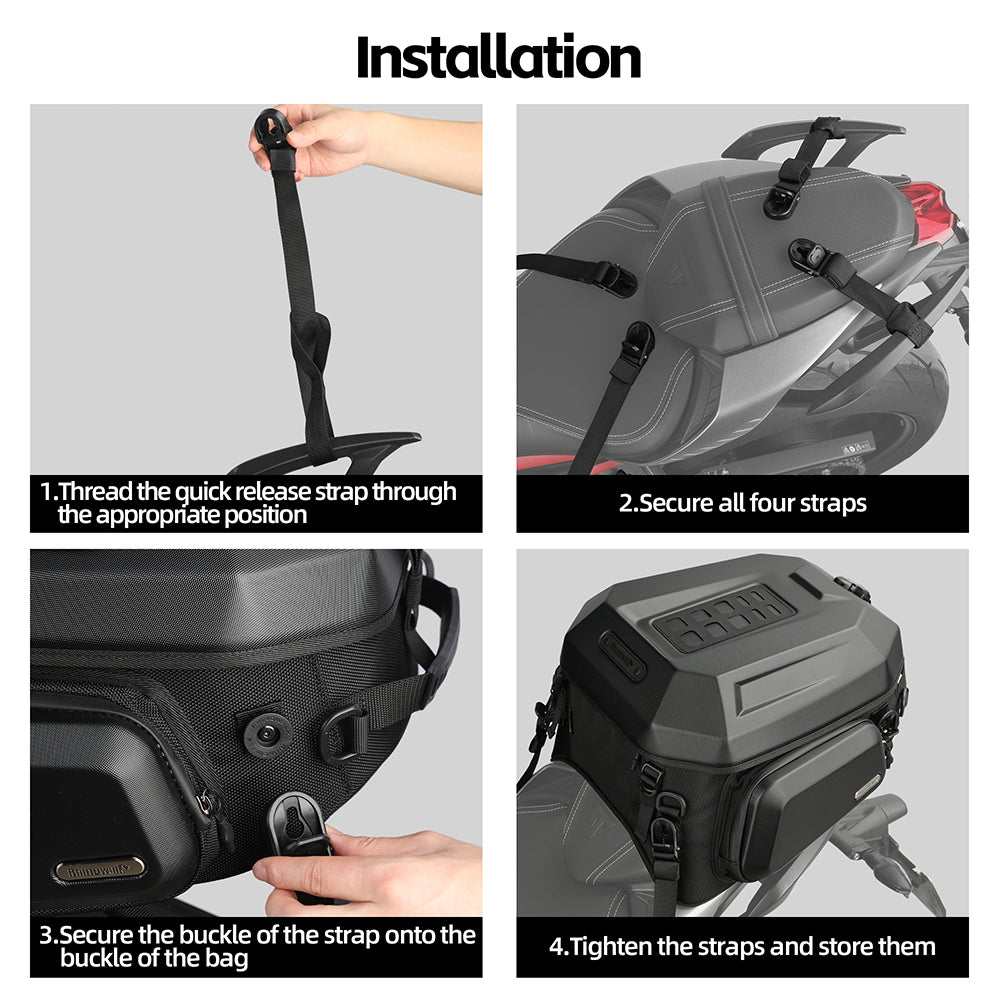 Installation

1.Thread the quick release strap through the appropriate position

2.Secure all four straps

Rhinowalk

3.Secure the buckle of the strap onto the buckle of the bag

4.Tighten the straps and store them